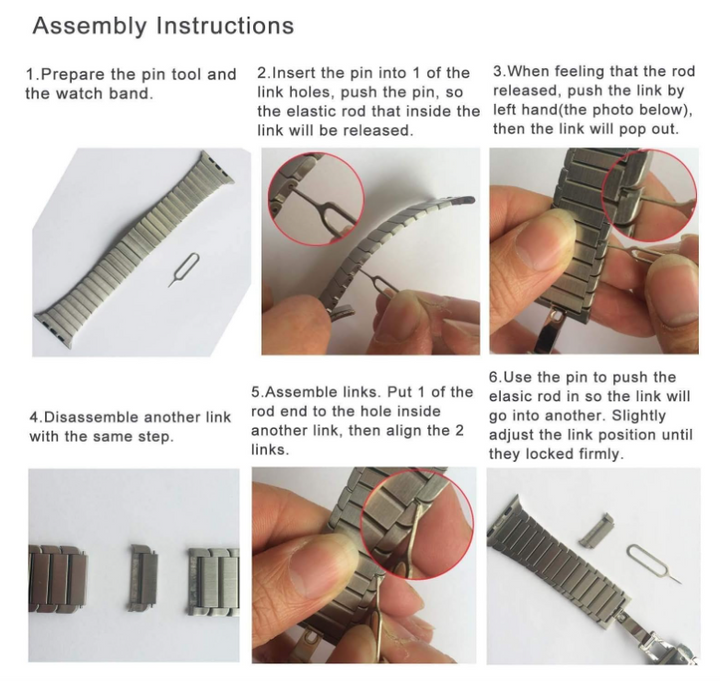 Assembly Instructions

1.Prepare the pin tool and the watch band.

2.Insert the pin into 1 of the link holes, push the pin, so the elastic rod that inside the link will be released.

3.When feeling that the rod released, push the link by left hand(the photo below), then the link will pop out.

4.Disassemble another link with the same step.

5.Assemble links. Put 1 of the rod end to the hole inside another link, then align the 2 links.

6.Use the pin to push the elasic rod in so the link will go into another. Slightly adjust the link position until they locked firmly.