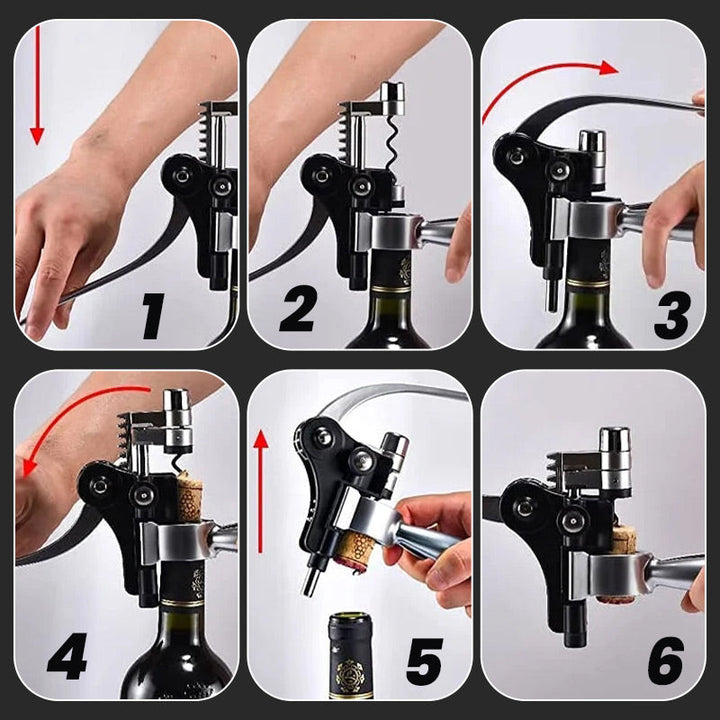 1
2
3
4
5
6