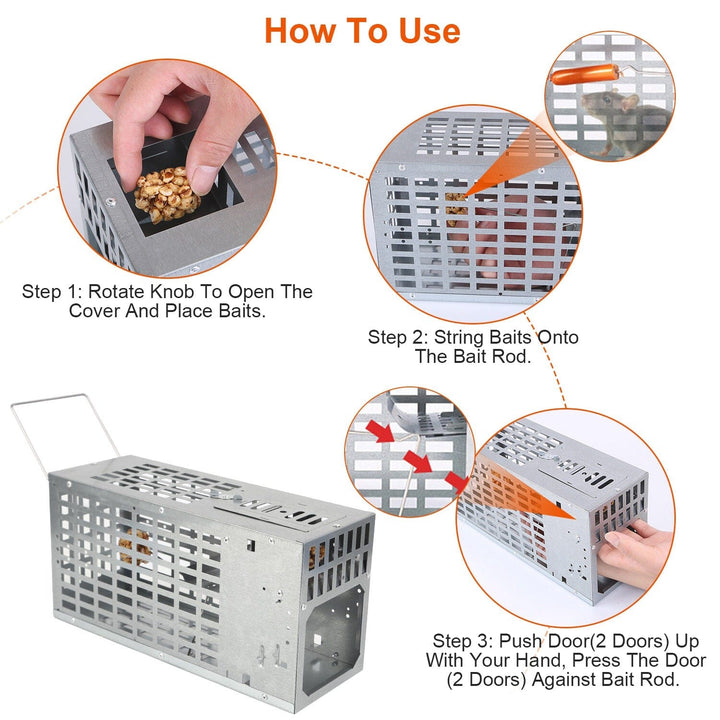 How To Use

Step 1: Rotate Knob To Open The Cover And Place Baits.

Step 2: String Baits Onto The Bait Rod.

Step 3: Push Door(2 Doors) Up With Your Hand, Press The Door (2 Doors) Against Bait Rod.