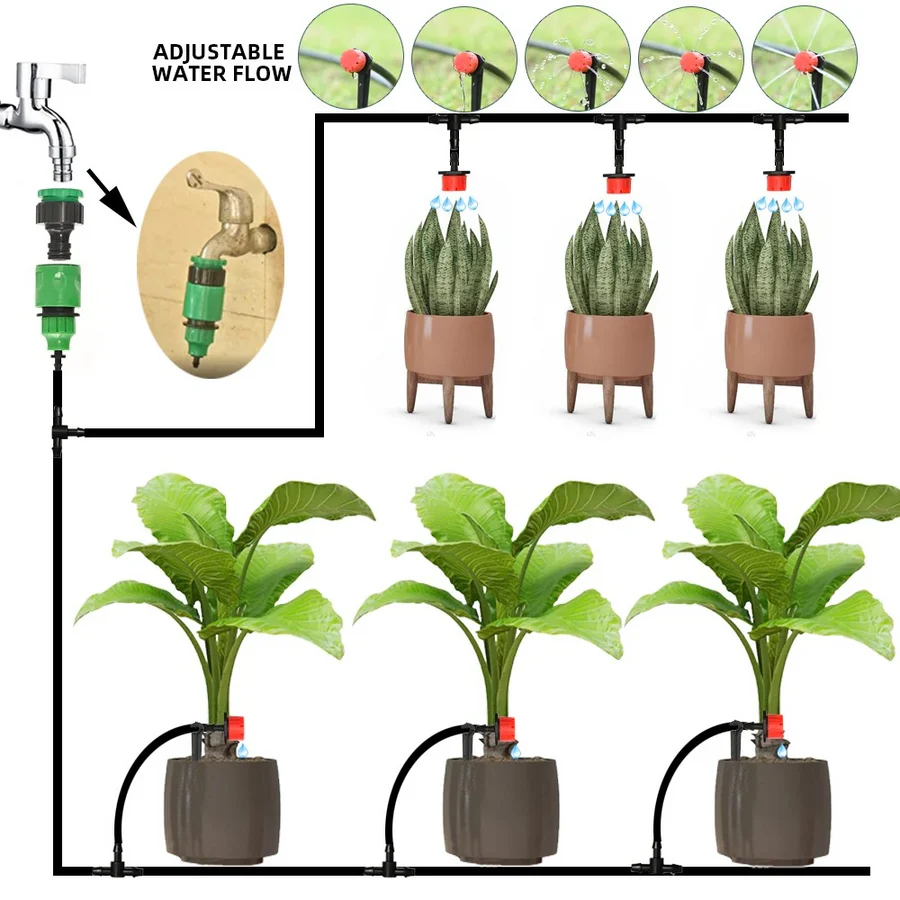 ADJUSTABLE
WATER FLOW