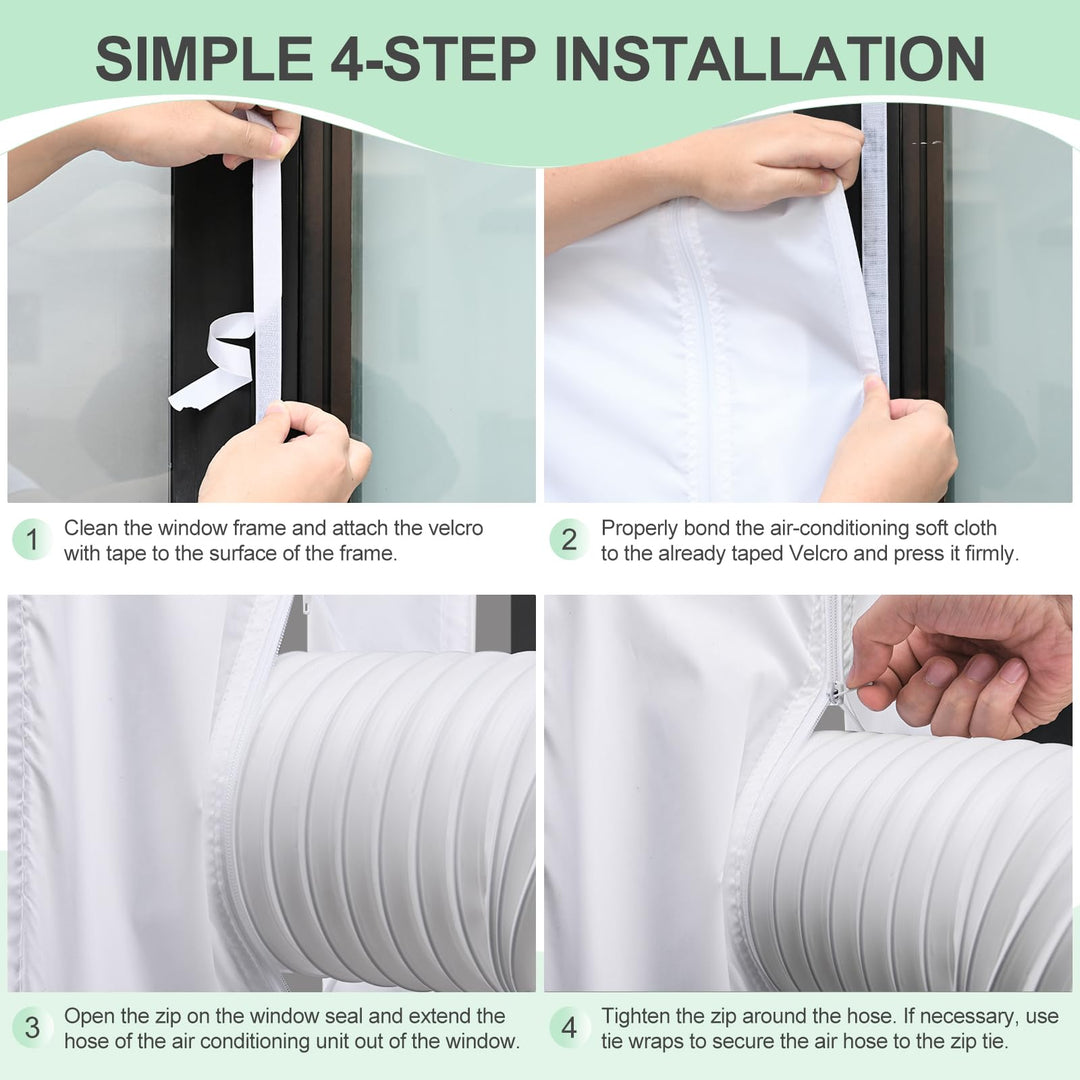 SIMPLE 4-STEP INSTALLATION

1 Clean the window frame and attach the velcro with tape to the surface of the frame.

2 Properly bond the air-conditioning soft cloth to the already taped Velcro and press it firmly.

3 Open the zip on the window seal and extend the hose of the air conditioning unit out of the window.

4 Tighten the zip around the hose. If necessary, use tie wraps to secure the air hose to the zip tie.