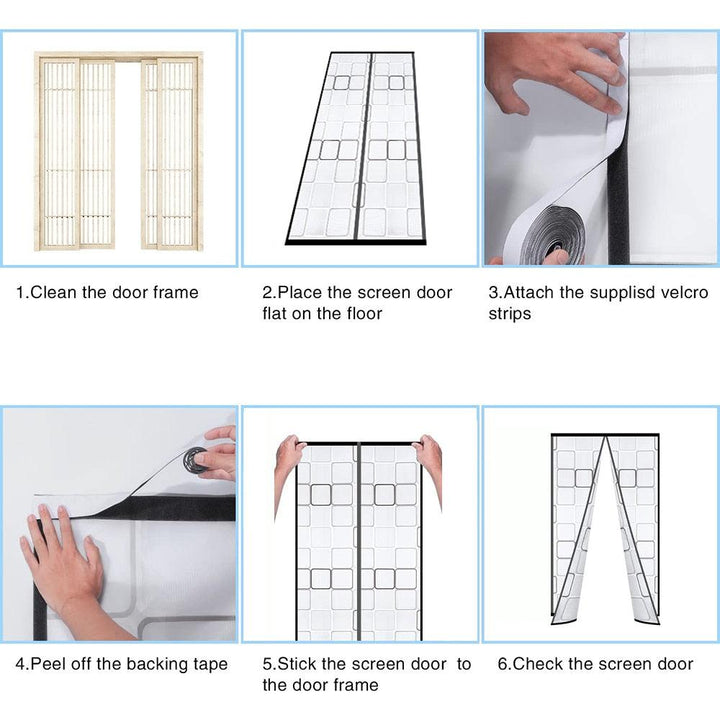 1.Clean the door frame

2.Place the screen door flat on the floor

3.Attach the supplisd velcro strips

4.Peel off the backing tape

5.Stick the screen door to the door frame

6.Check the screen door