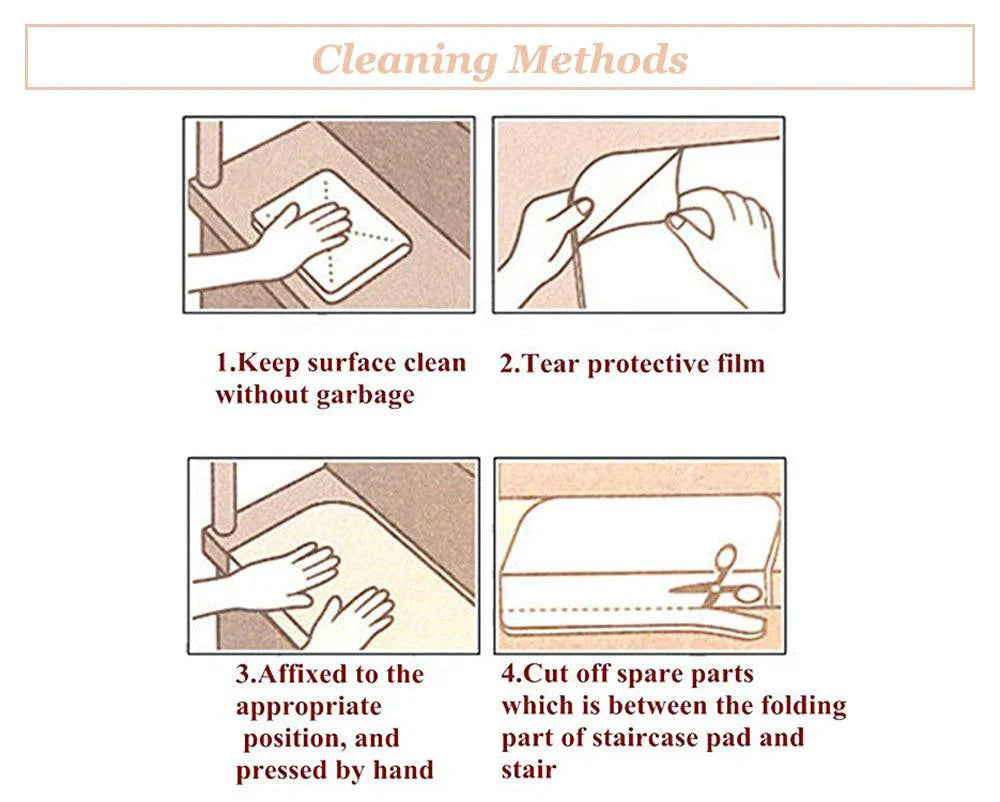 Cleaning Methods

1.Keep surface clean without garbage

2.Tear protective film

3.Affixed to the appropriate position, and pressed by hand

4.Cut off spare parts which is between the folding part of staircase pad and stair