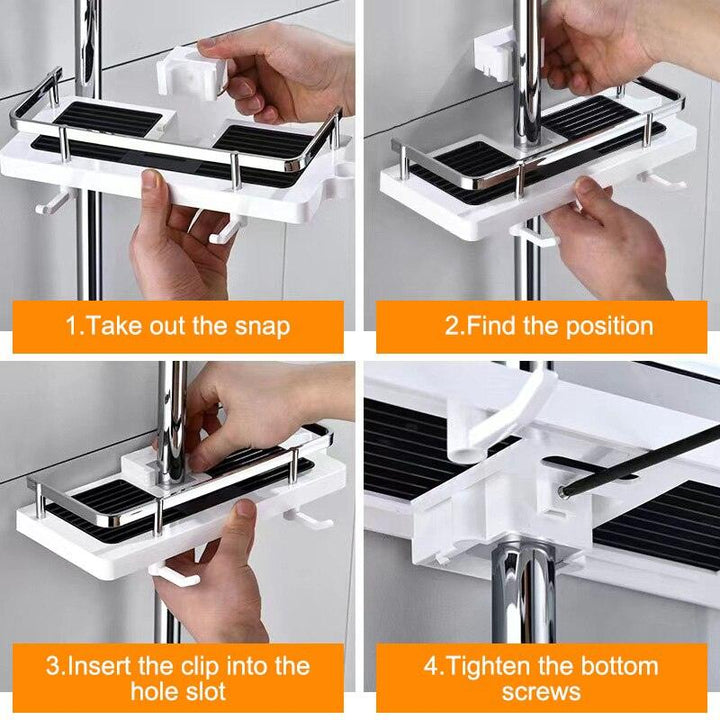 1.Take out the snap

2.Find the position

3.Insert the clip into the hole slot

4.Tighten the bottom screws