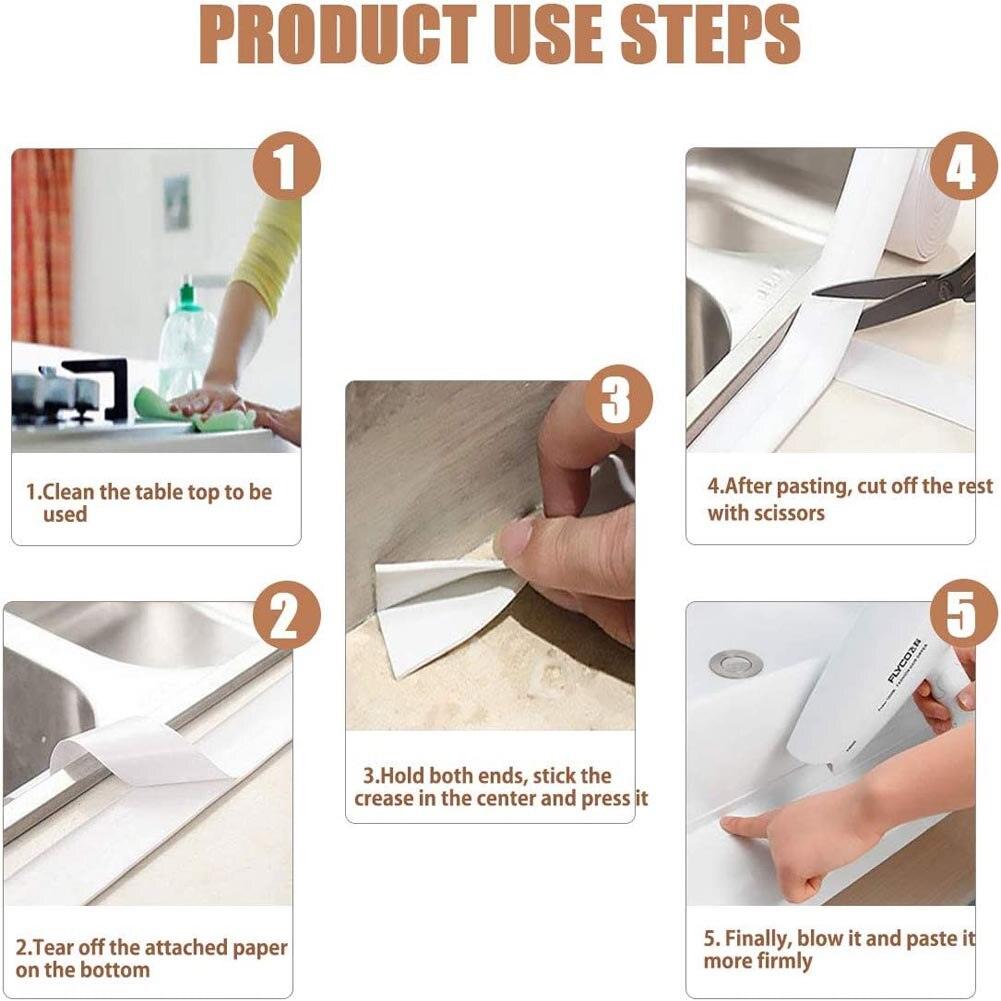 PRODUCT USE STEPS

1

1.Clean the table top to be used

2

2.Tear off the attached paper on the bottom

3

3.Hold both ends, stick the crease in the center and press it

4

4.After pasting, cut off the rest with scissors

5

FLYCO

5. Finally, blow it and paste it more firmly