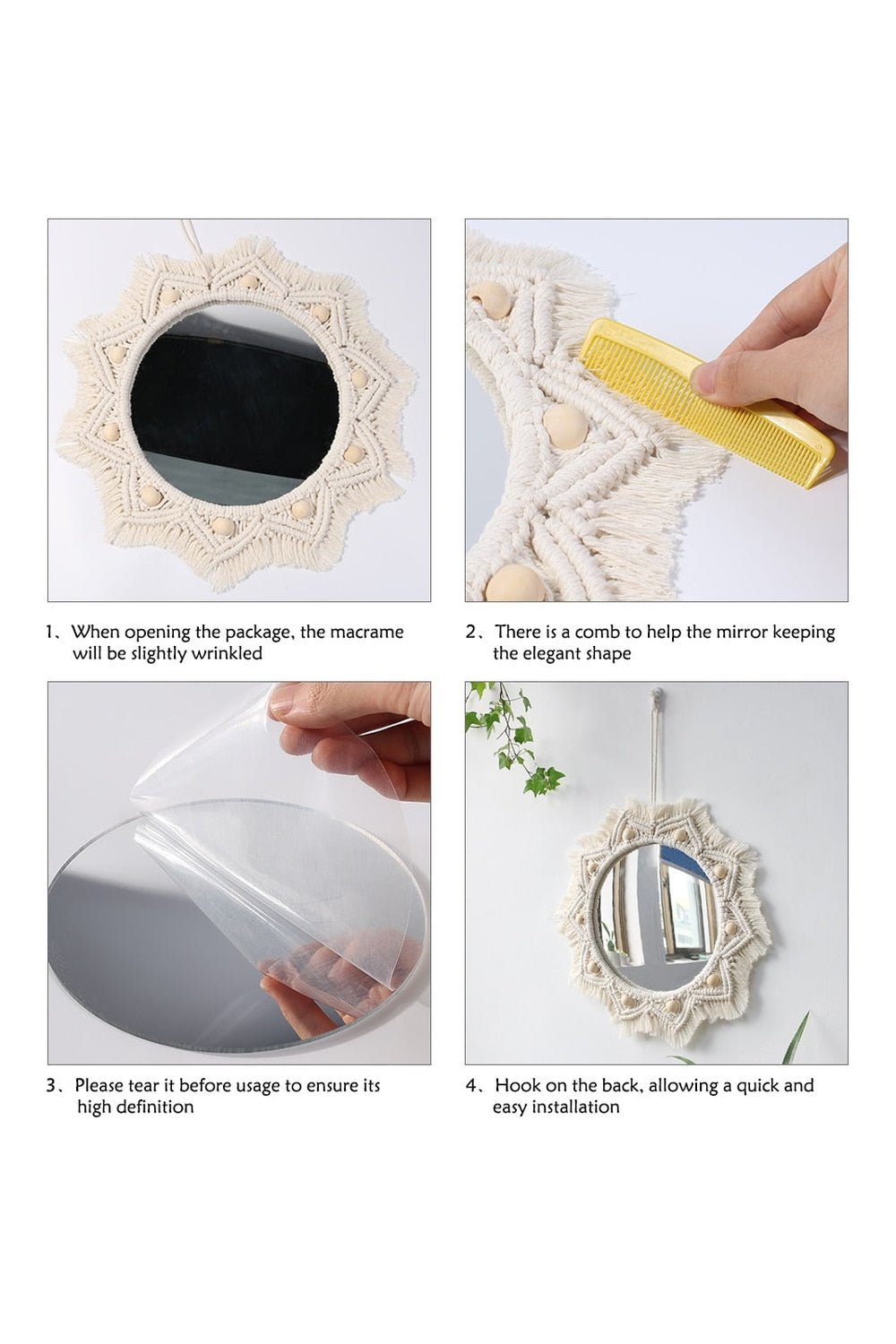 1、When opening the package, the macrame will be slightly wrinkled

2、There is a comb to help the mirror keeping the elegant shape

3、Please tear it before usage to ensure its high definition

4、Hook on the back, allowing a quick and easy installation