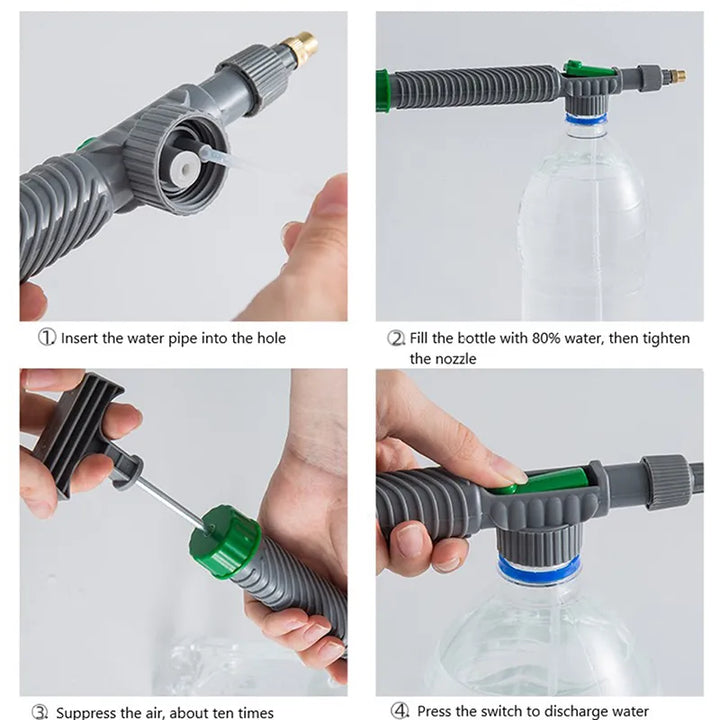 ① Insert the water pipe into the hole

② Fill the bottle with 80% water, then tighten the nozzle

③ Suppress the air, about ten times

④ Press the switch to discharge water