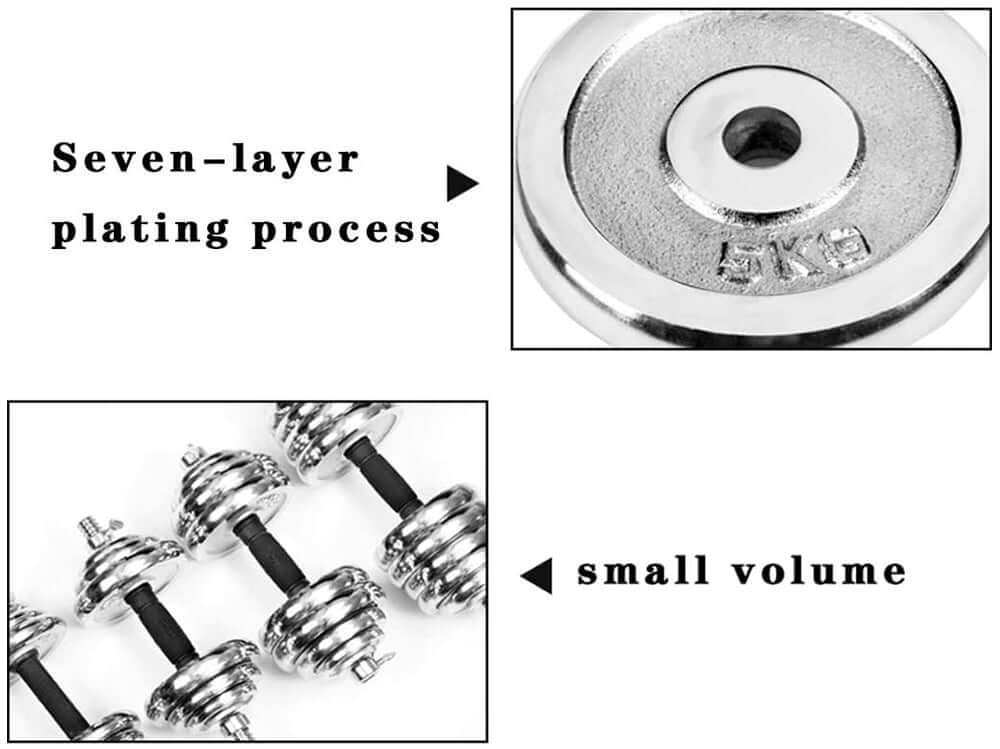 Seven-layer plating process

5KG

small volume