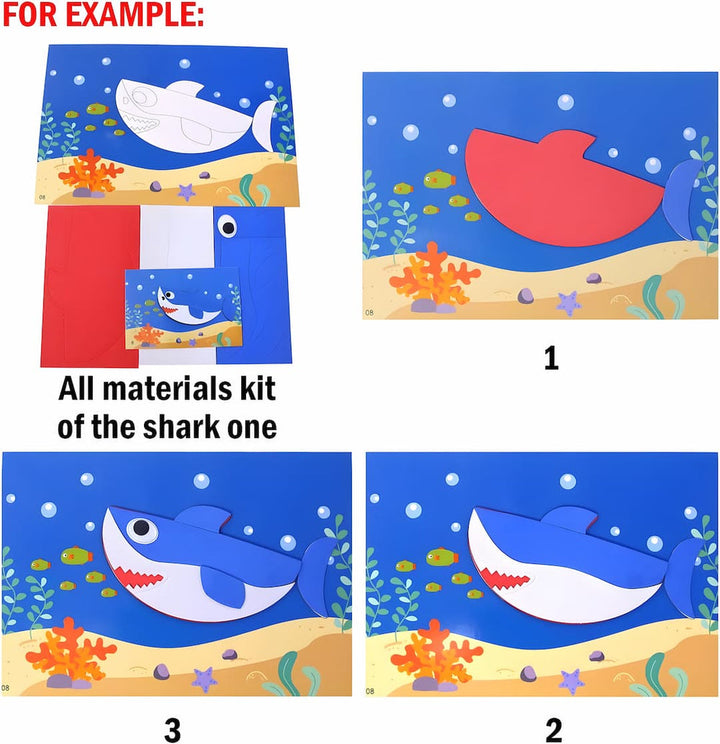 FOR EXAMPLE:

08

All materials kit of the shark one

08

1

08

3

08

2