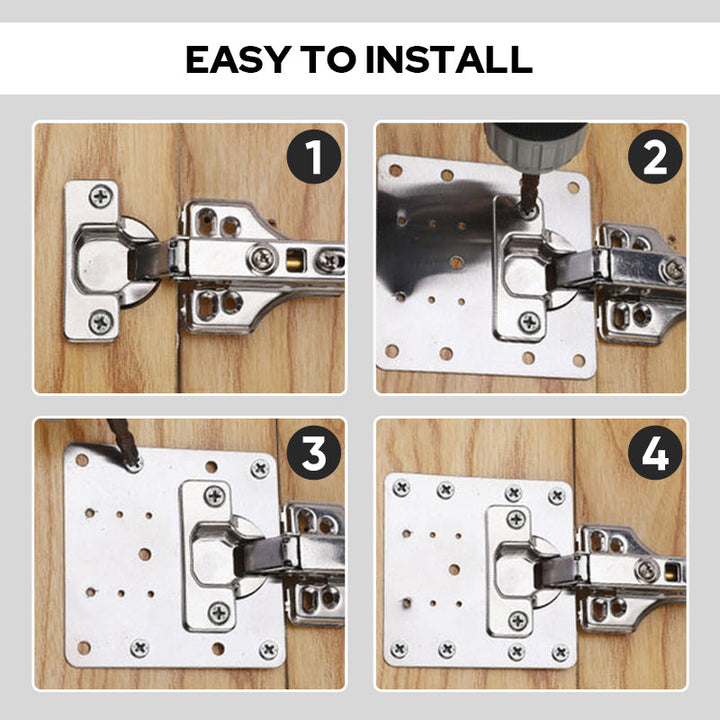 EASY TO INSTALL

1

2

3

4