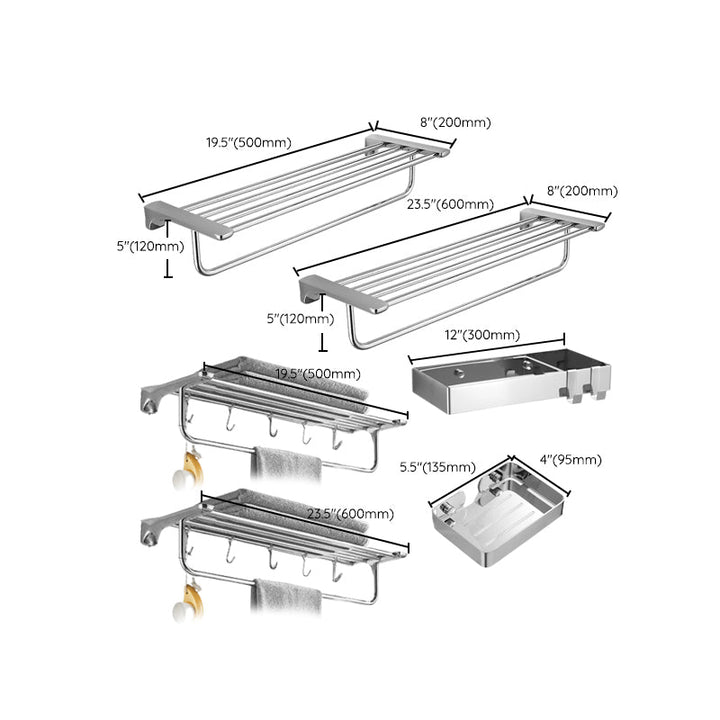 19.5"(500mm)
8"(200mm)
5"(120mm)
23.5"(600mm)
8"(200mm)
5"(120mm)
12"(300mm)
19.5"(500mm)
5.5"(135mm)
4"(95mm)
23.5"(600mm)