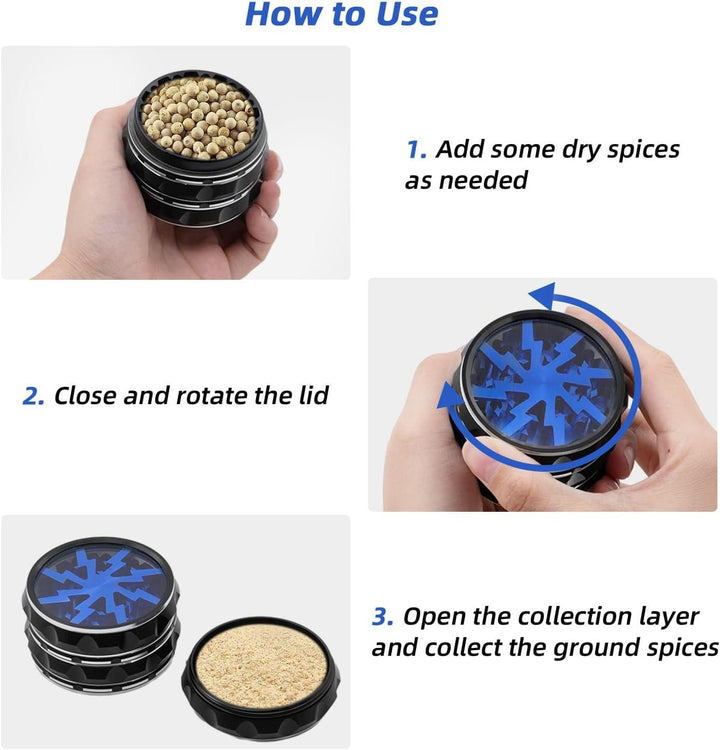 How to Use

1. Add some dry spices as needed

2. Close and rotate the lid

3. Open the collection layer and collect the ground spices