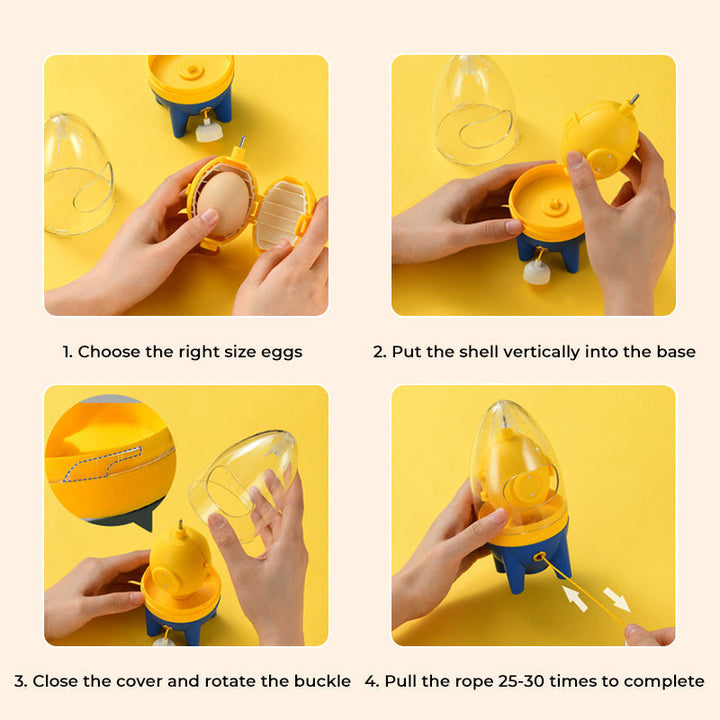 1. Choose the right size eggs

2. Put the shell vertically into the base

3. Close the cover and rotate the buckle

4. Pull the rope 25-30 times to complete