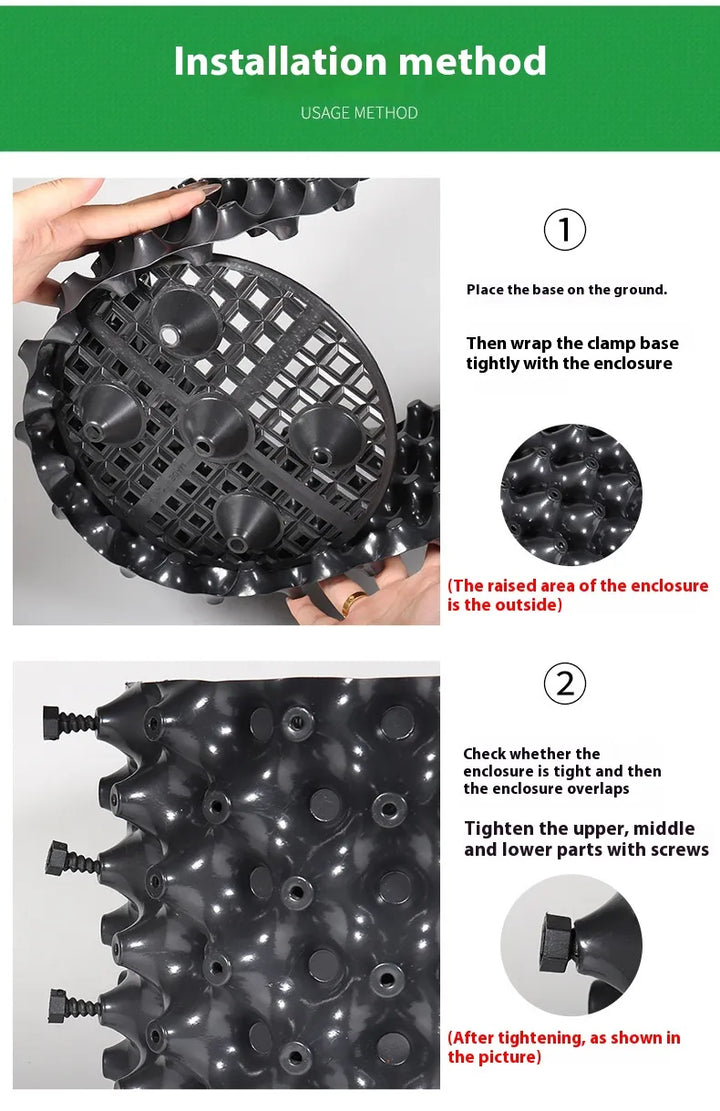 Installation method

USAGE METHOD

①

Place the base on the ground.

Then wrap the clamp base tightly with the enclosure

(The raised area of the enclosure is the outside)

②

Check whether the enclosure is tight and then the enclosure overlaps

Tighten the upper, middle and lower parts with screws

(After tightening, as shown in the picture)