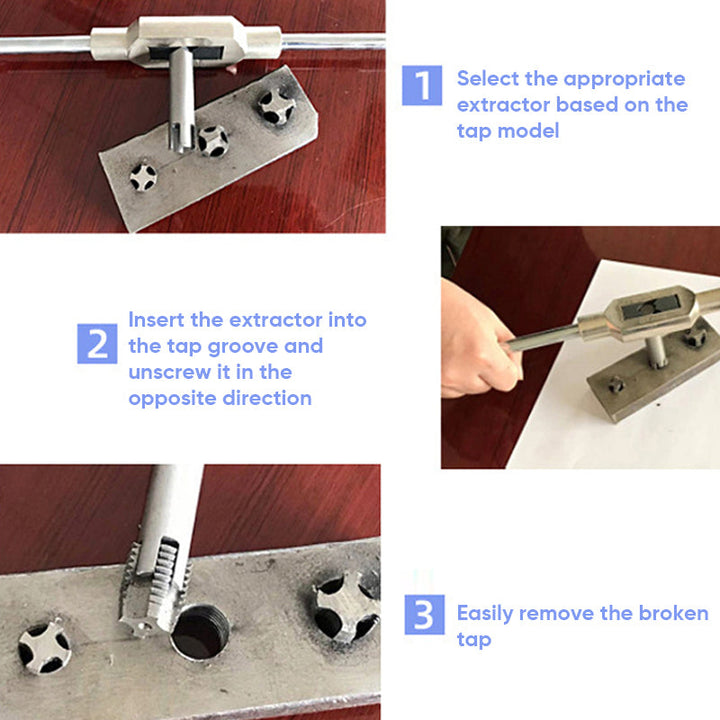 1 Select the appropriate extractor based on the tap model

2 Insert the extractor into the tap groove and unscrew it in the opposite direction

3 Easily remove the broken tap