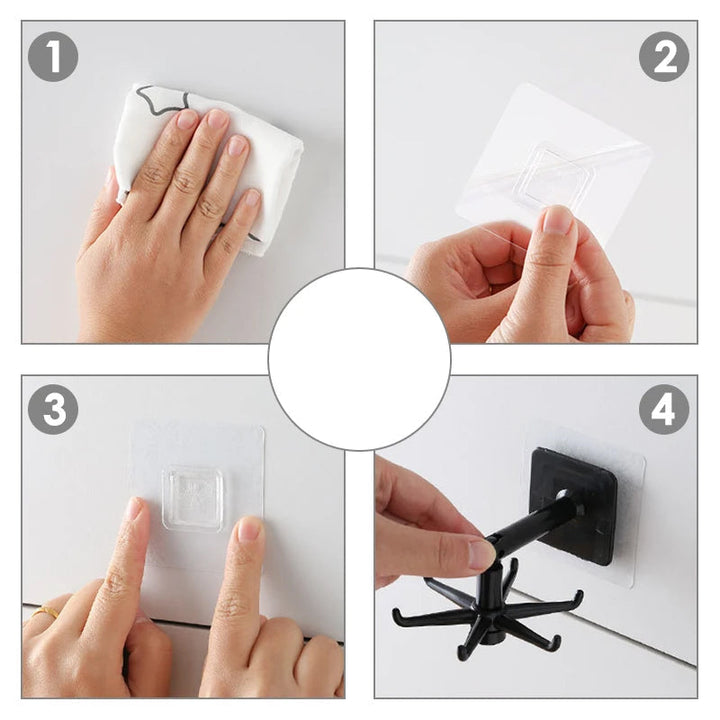 1

2

3

4