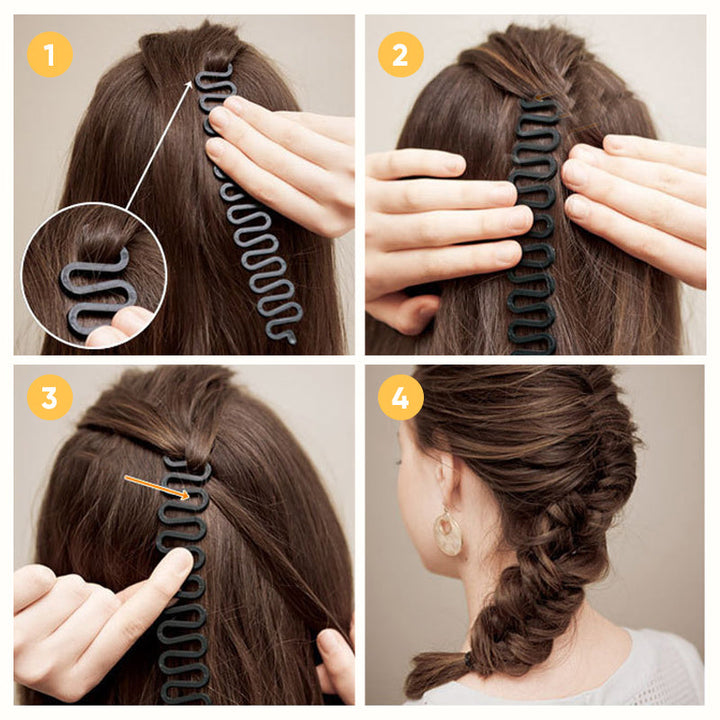 1

2

3

4