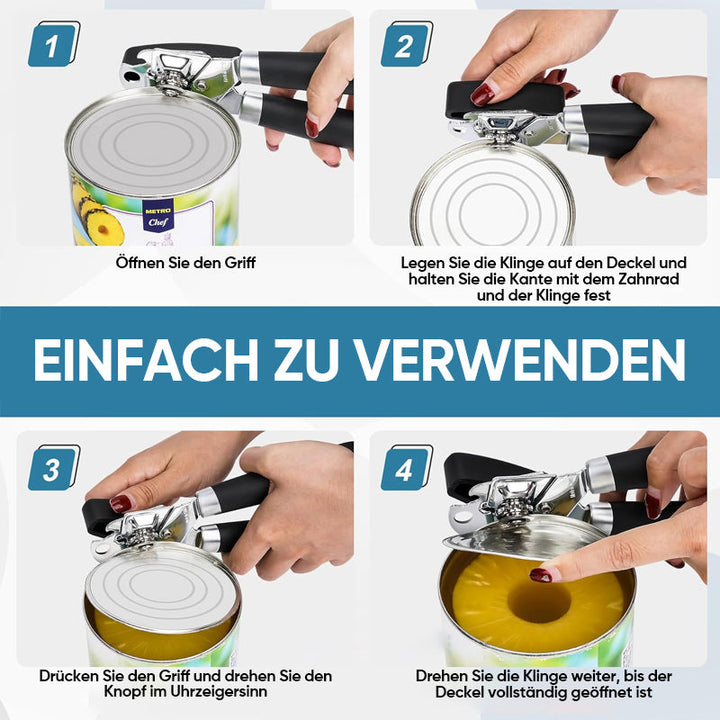 1

METRO
Chef

Öffnen Sie den Griff

2

Legen Sie die Klinge auf den Deckel und halten Sie die Kante mit dem Zahnrad und der Klinge fest

EINFACH ZU VERWENDEN

3

Drücken Sie den Griff und drehen Sie den Knopf im Uhrzeigersinn

4

Drehen Sie die Klinge weiter, bis der Deckel vollständig geöffnet ist