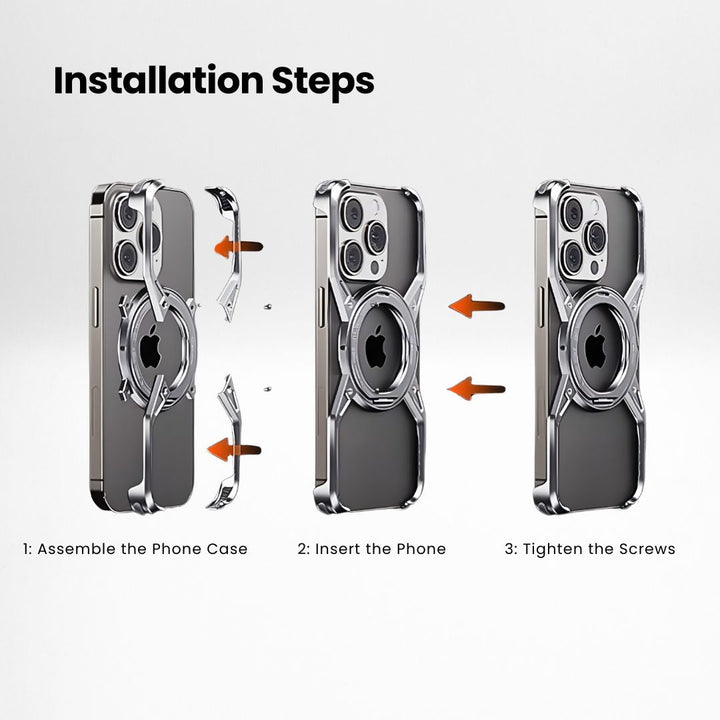 Installation Steps

1: Assemble the Phone Case

2: Insert the Phone

3: Tighten the Screws